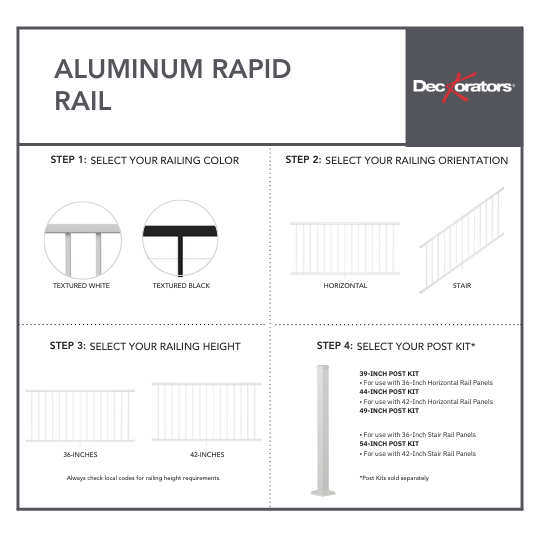 ALUMINUM RAPID RAIL

Deckorators®

STEP 1: SELECT YOUR RAILING COLOR

TEXTURED WHITE

TEXTURED BLACK

STEP 2: SELECT YOUR RAILING ORIENTATION

HORIZONTAL

STAIR

STEP 3: SELECT YOUR RAILING HEIGHT

36-INCHES

42-INCHES

Always check local codes for railing height requirements.

STEP 4: SELECT YOUR POST KIT*

39-INCH POST KIT
• For use with 36-Inch Horizontal Rail Panels
44-INCH POST KIT
• For use with 42-Inch Horizontal Rail Panels
49-INCH POST KIT

• For use with 36-Inch Stair Rail Panels
54-INCH POST KIT
• For use with 42-Inch Stair Rail Panels

*Post Kits sold separately